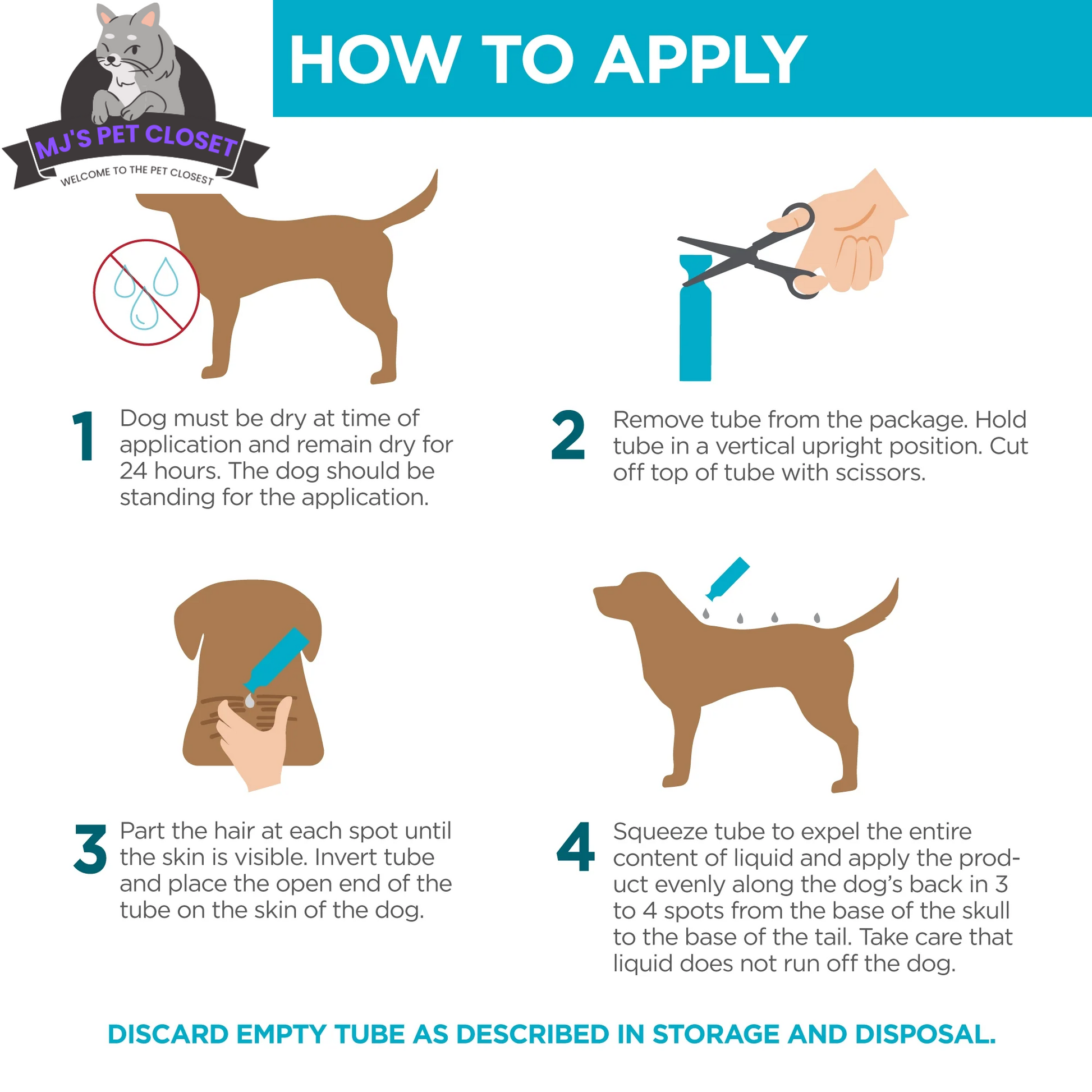 MJ'S PET CLOSET
WELCOME TO THE PET CLOSEST

HOW TO APPLY

1 Dog must be dry at time of application and remain dry for 24 hours. The dog should be standing for the application.

2 Remove tube from the package. Hold tube in a vertical upright position. Cut off top of tube with scissors.

3 Part the hair at each spot until the skin is visible. Invert tube and place the open end of the tube on the skin of the dog.

4 Squeeze tube to expel the entire content of liquid and apply the product evenly along the dog's back in 3 to 4 spots from the base of the skull to the base of the tail. Take care that liquid does not run off the dog.

DISCARD EMPTY TUBE AS DESCRIBED IN STORAGE AND DISPOSAL.