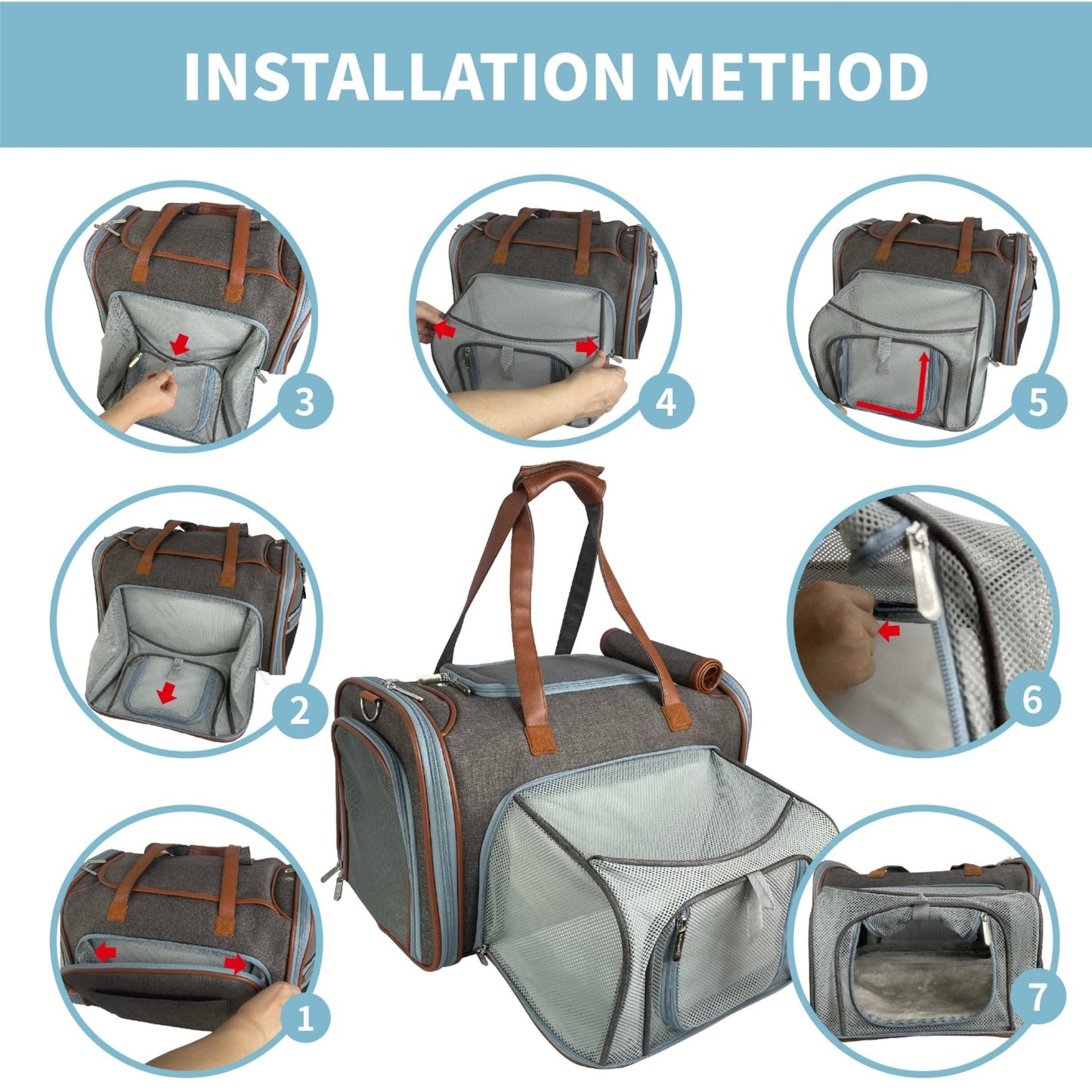 INSTALLATION METHOD

3

4

5

2

6

1

7