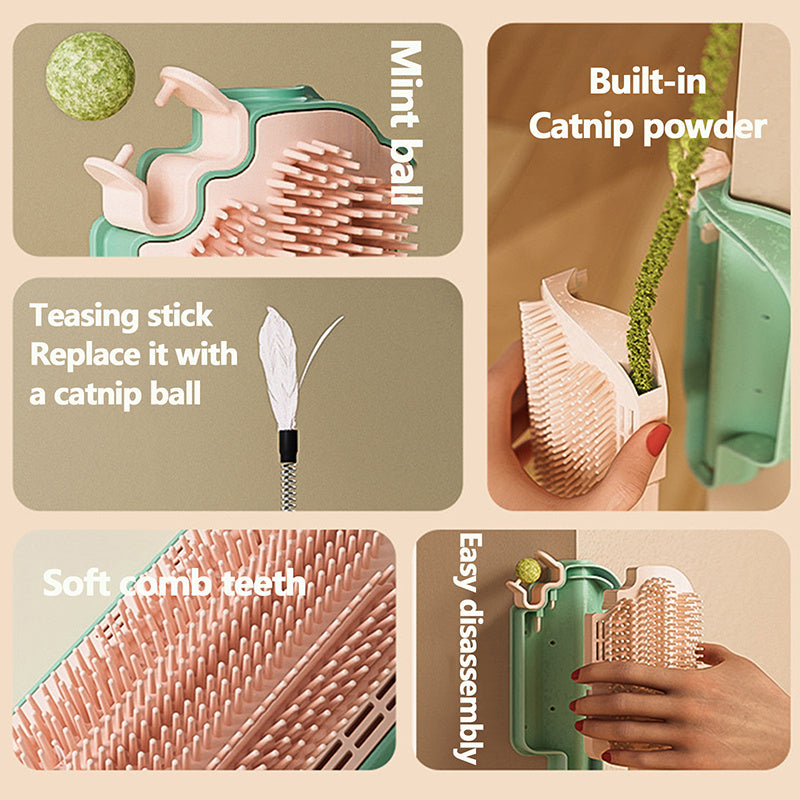 Mint ball

Built-in
Catnip powder

Teasing stick
Replace it with
a catnip ball

Soft comb teeth

Easy disassembly