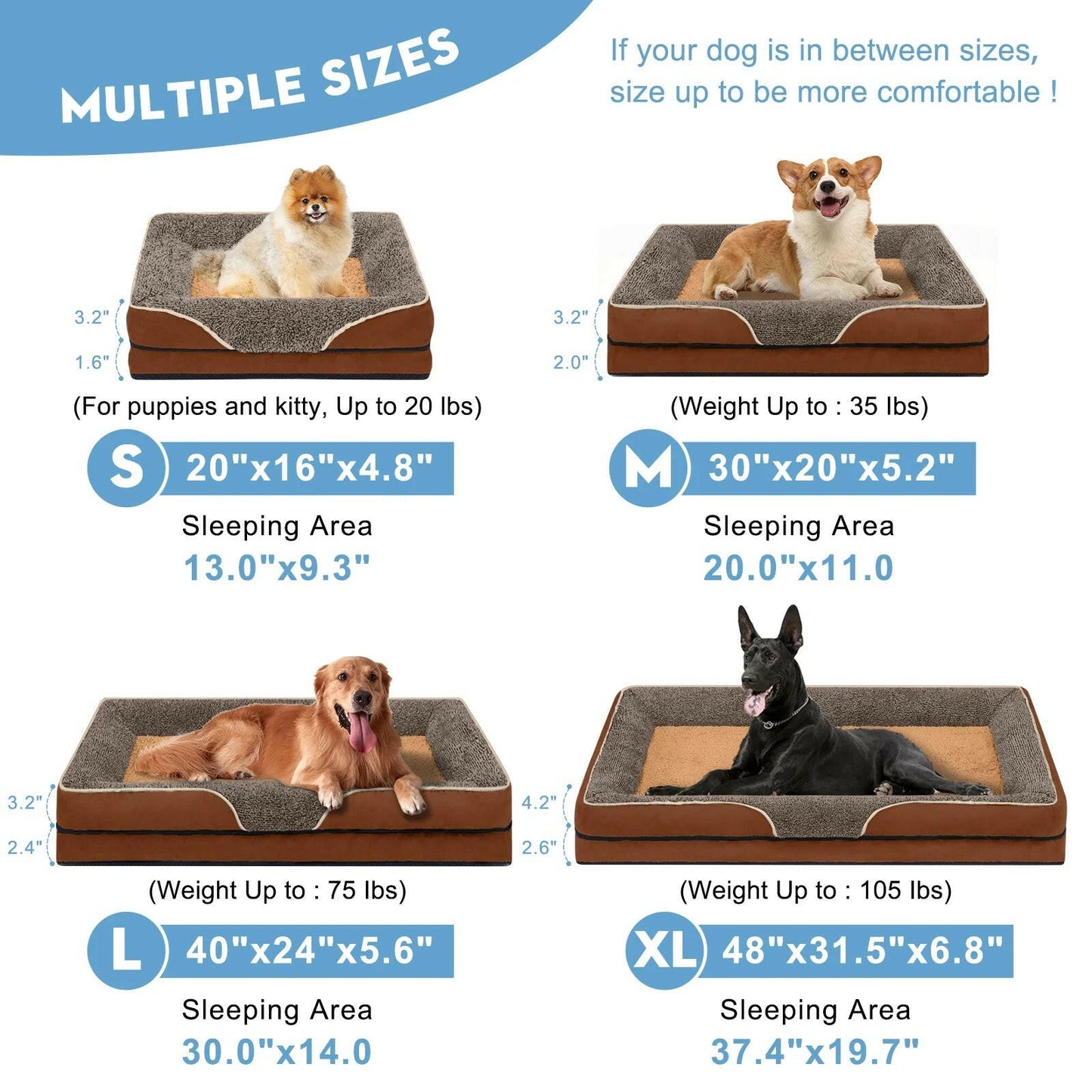 MULTIPLE SIZES

If your dog is in between sizes, size up to be more comfortable !

3.2"
1.6"

(For puppies and kitty, Up to 20 lbs)

S 20"x16"x4.8"

Sleeping Area
13.0"x9.3"

3.2"
2.0"

(Weight Up to : 35 lbs)

M 30"x20"x5.2"

Sleeping Area
20.0"x11.0

3.2"
2.4"

(Weight Up to : 75 lbs)

L 40"x24"x5.6"

Sleeping Area
30.0"x14.0

4.2"
2.6"

(Weight Up to : 105 lbs)

XL 48"x31.5"x6.8"

Sleeping Area
37.4"x19.7"