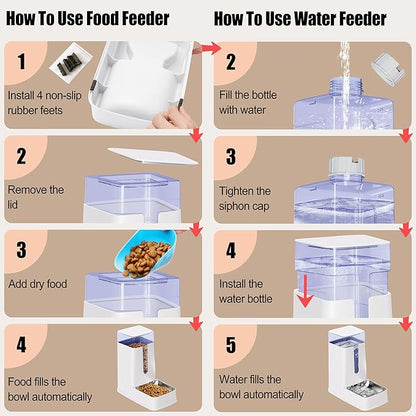 How To Use Food Feeder

1

Install 4 non-slip rubber feets

2

Remove the lid

3

Add dry food

4

Food fills the bowl automatically

How To Use Water Feeder

2

Fill the bottle with water

3

Tighten the siphon cap

4

Install the water bottle

5

Water fills the bowl automatically