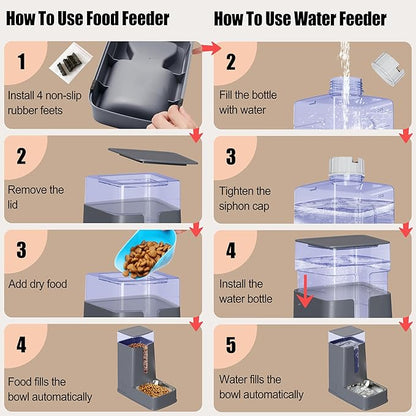 How To Use Food Feeder

1
Install 4 non-slip rubber feets

2
Remove the lid

3
Add dry food

4
Food fills the bowl automatically

How To Use Water Feeder

2
Fill the bottle with water

3
Tighten the siphon cap

4
Install the water bottle

5
Water fills the bowl automatically