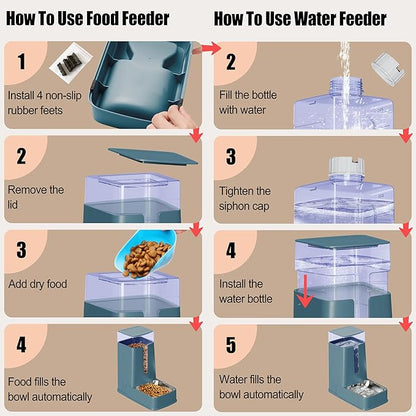 How To Use Food Feeder

1
Install 4 non-slip rubber feets

2
Remove the lid

3
Add dry food

4
Food fills the bowl automatically

How To Use Water Feeder

2
Fill the bottle with water

3
Tighten the siphon cap

4
Install the water bottle

5
Water fills the bowl automatically