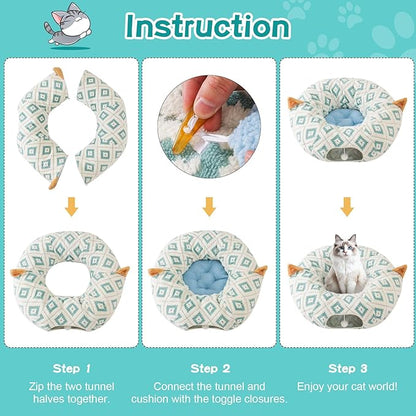 Instruction

Step 1
Zip the two tunnel halves together.

Step 2
Connect the tunnel and cushion with the toggle closures.

Step 3
Enjoy your cat world!