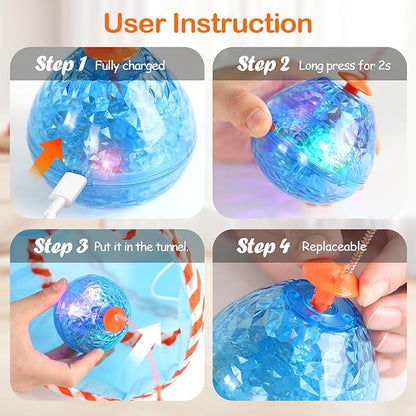 User Instruction

Step 1 Fully charged

Step 2 Long press for 2s

Step 3 Put it in the tunnel.

Step 4 Replaceable