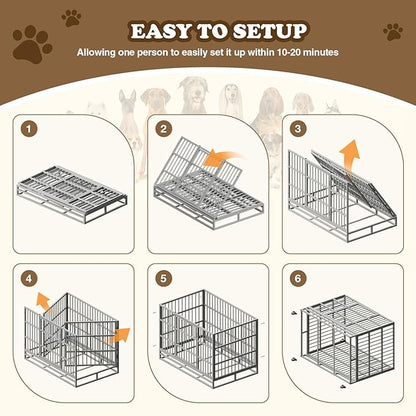 EASY TO SETUP

Allowing one person to easily set it up within 10-20 minutes

1

2

3

4

5

6