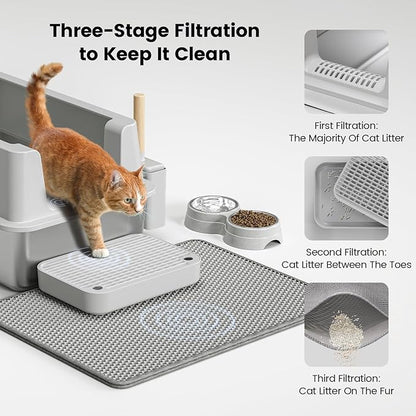 Three-Stage Filtration to Keep It Clean

First Filtration:
The Majority Of Cat Litter

Second Filtration:
Cat Litter Between The Toes

Third Filtration:
Cat Litter On The Fur