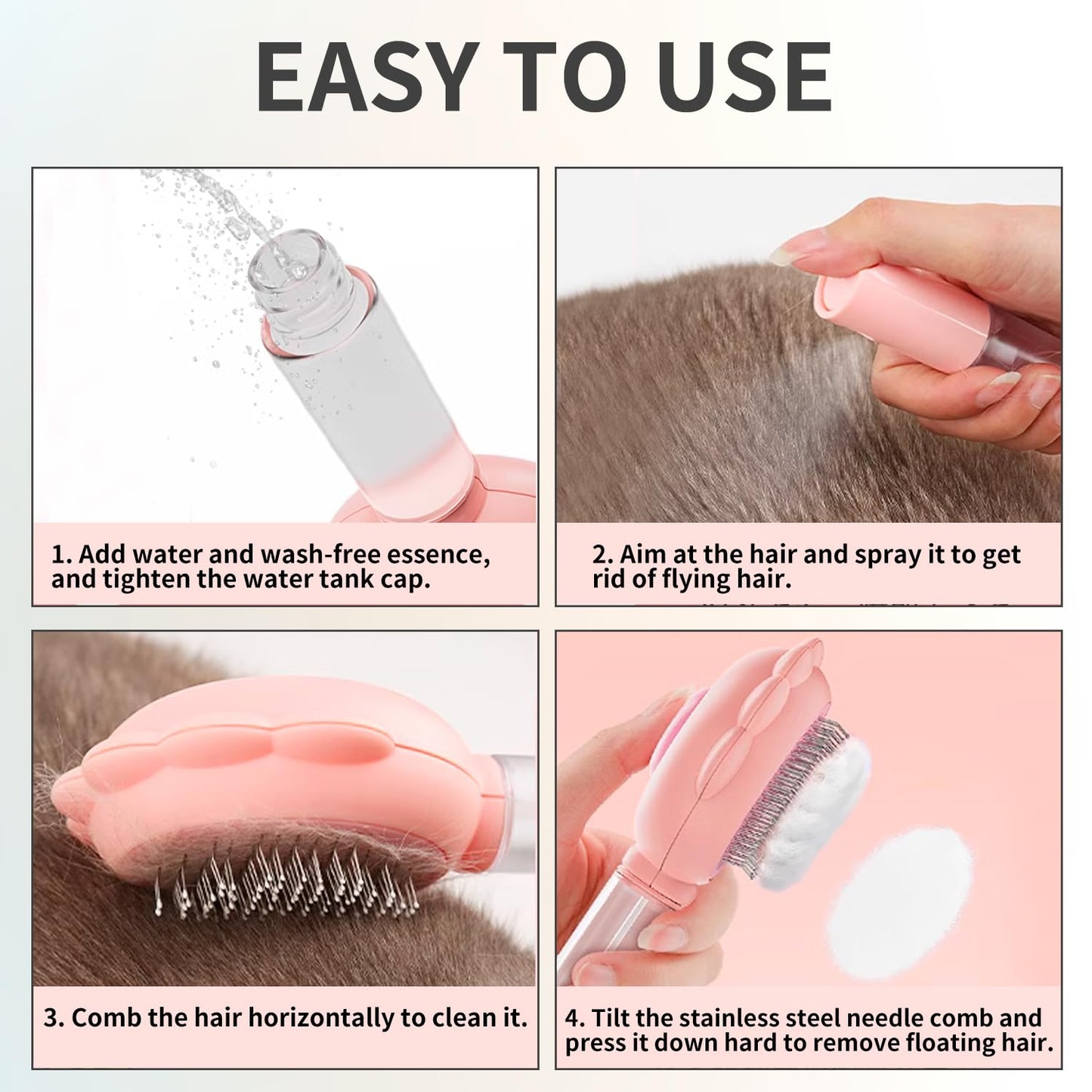 EASY TO USE

1. Add water and wash-free essence, and tighten the water tank cap.

2. Aim at the hair and spray it to get rid of flying hair.

3. Comb the hair horizontally to clean it.

4. Tilt the stainless steel needle comb and press it down hard to remove floating hair.