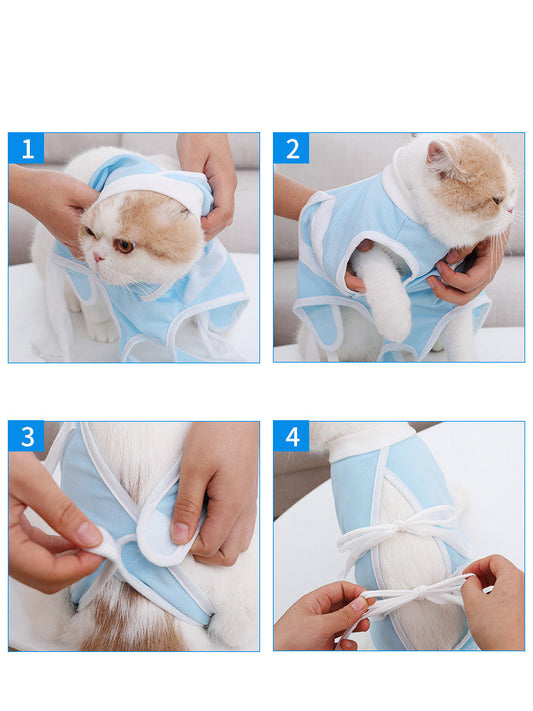 1

2

3

4