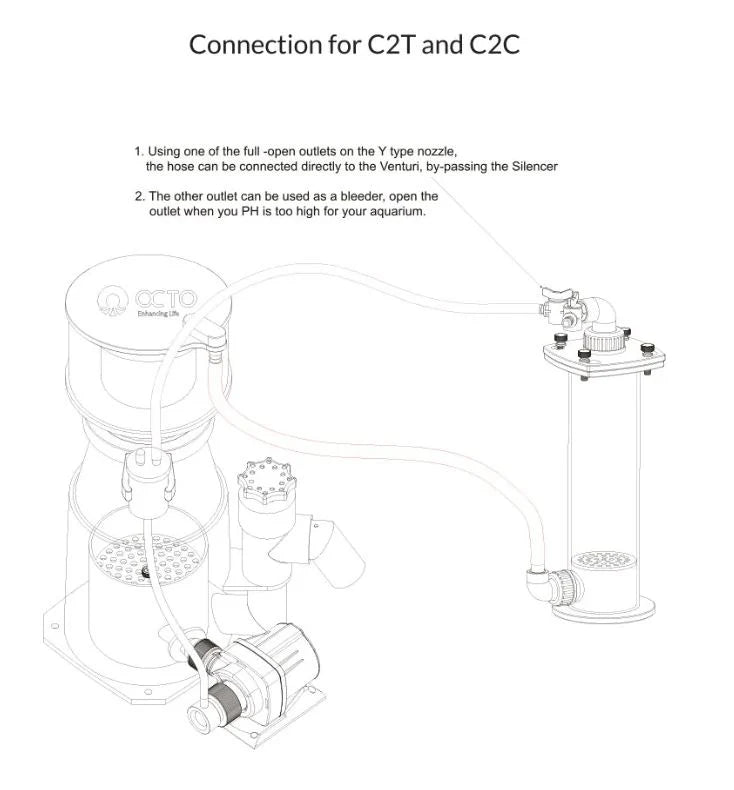 Connection for C2T and C2C

1. Using one of the full -open outlets on the Y type nozzle, the hose can be connected directly to the Venturi, by-passing the Silencer

2. The other outlet can be used as a bleeder, open the outlet when you PH is too high for your aquarium.

OCTO
Enhancing Life